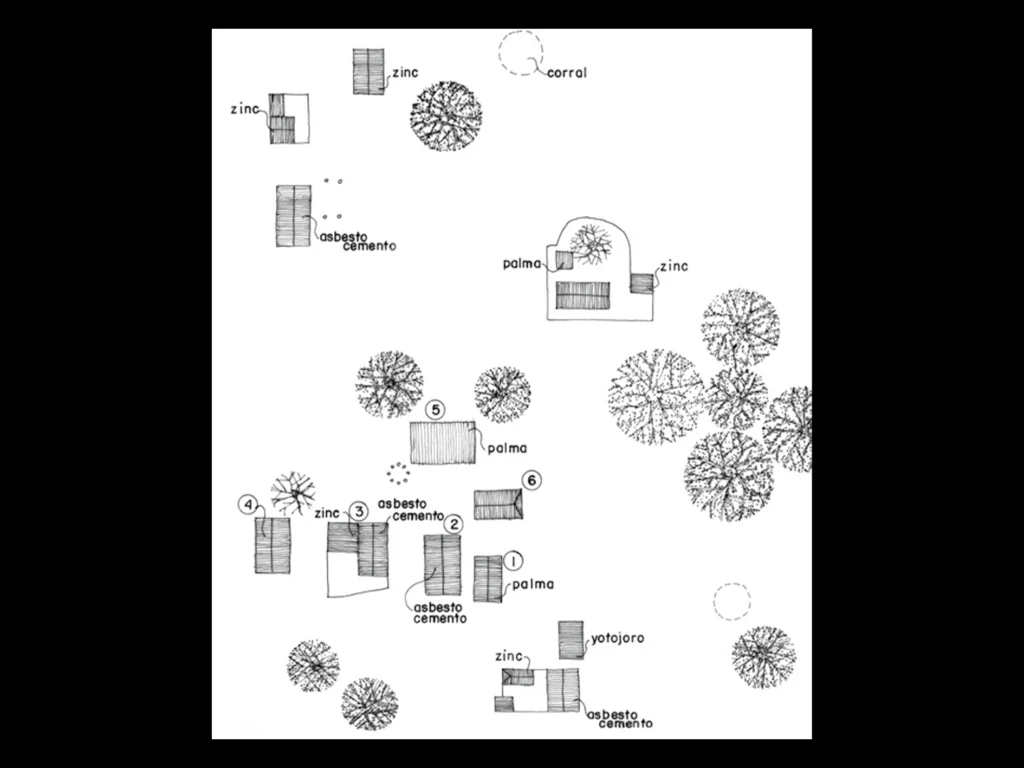 zinc

corral

zinc

asbesto cemento

palma

zinc

5

palma

6

4

zinc

3

asbesto cemento

2

1

palma

asbesto cemento

yotojoro

zinc

asbesto cemento